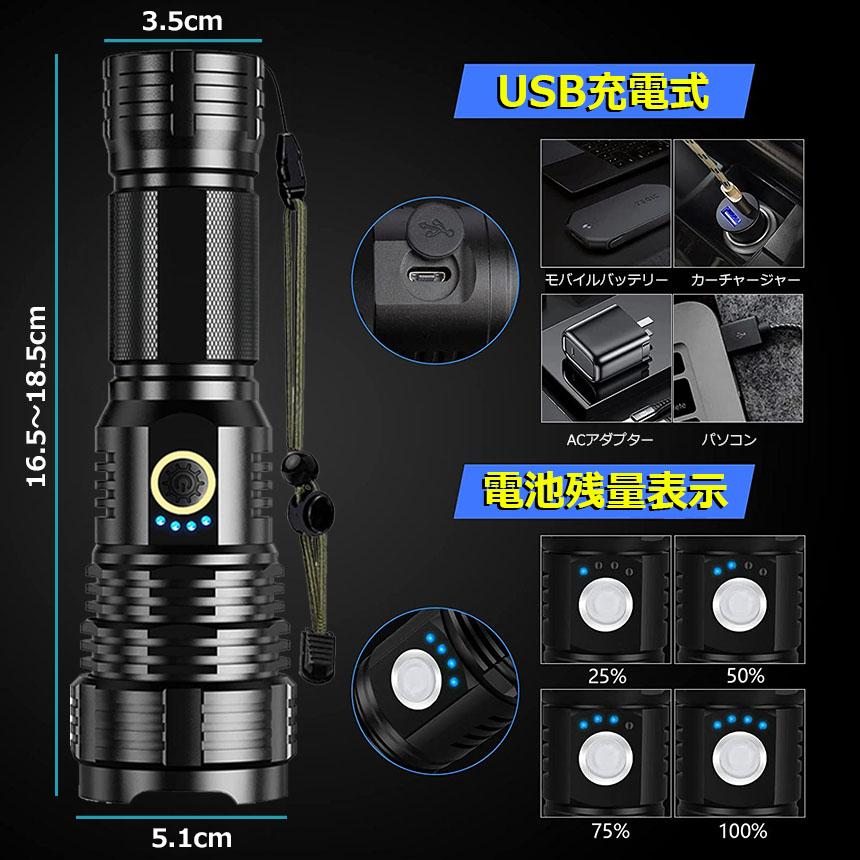 3.5cm

16.5~18.5cm

5.1cm

USB充電式

モバイルバッテリー

カーチャージャー

ACアダプター

パソコン

電池残量表示

25%

50%

75%

100%