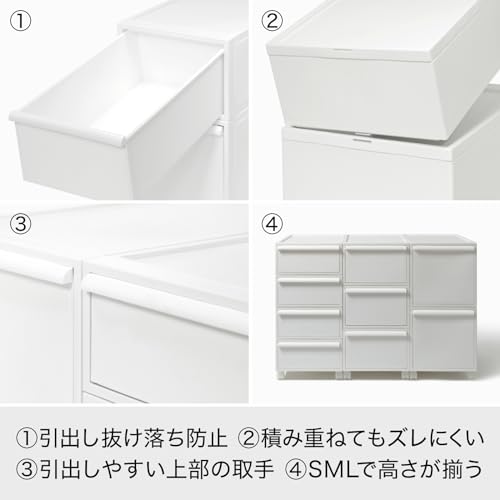 ①

②

③

④

①引出し抜け落ち防止 ②積み重ねてもズレにくい
③引出しやすい上部の取手 ④SMLで高さが揃う