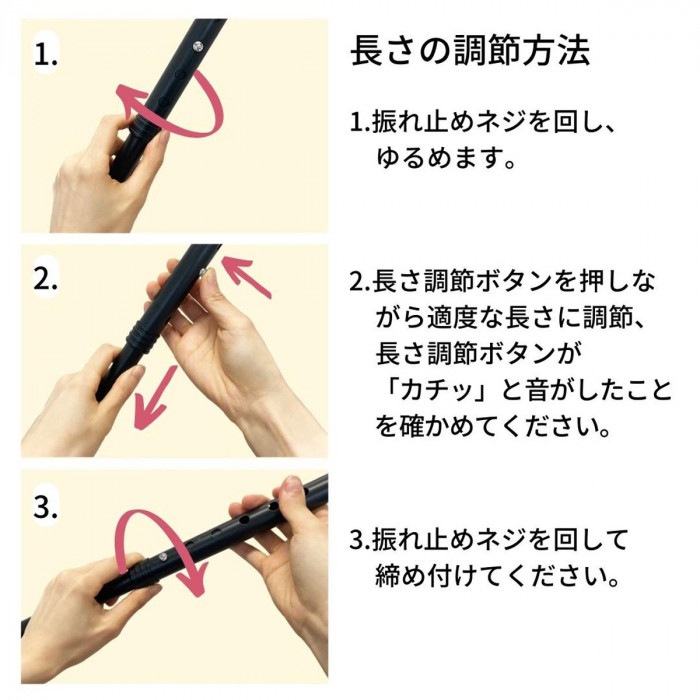 1.

2.

3.

長さの調節方法

1.振れ止めネジを回し、ゆるめます。

2.長さ調節ボタンを押しながら適度な長さに調節、長さ調節ボタンが「カチッ」と音がしたことを確かめてください。

3.振れ止めネジを回して締め付けてください。