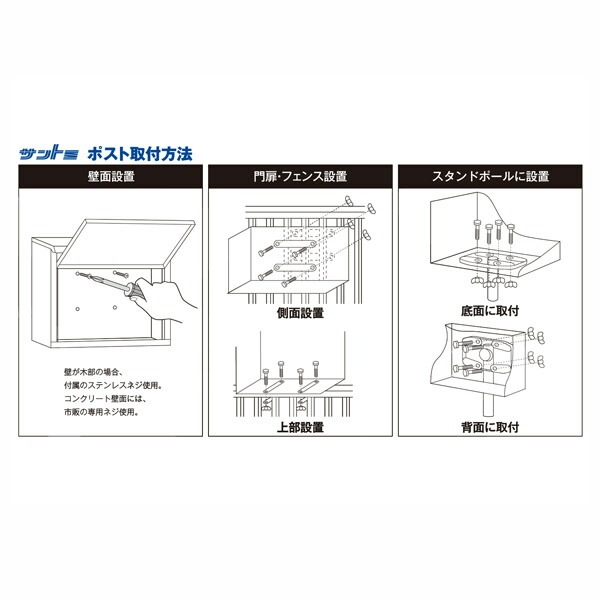 サントミ ポスト取付方法

壁面設置

壁が木部の場合、
付属のステンレスネジ使用。
コンクリート壁面には、
市販の専用ネジ使用。

門扉・フェンス設置

側面設置

上部設置

スタンドポールに設置

底面に取付

背面に取付