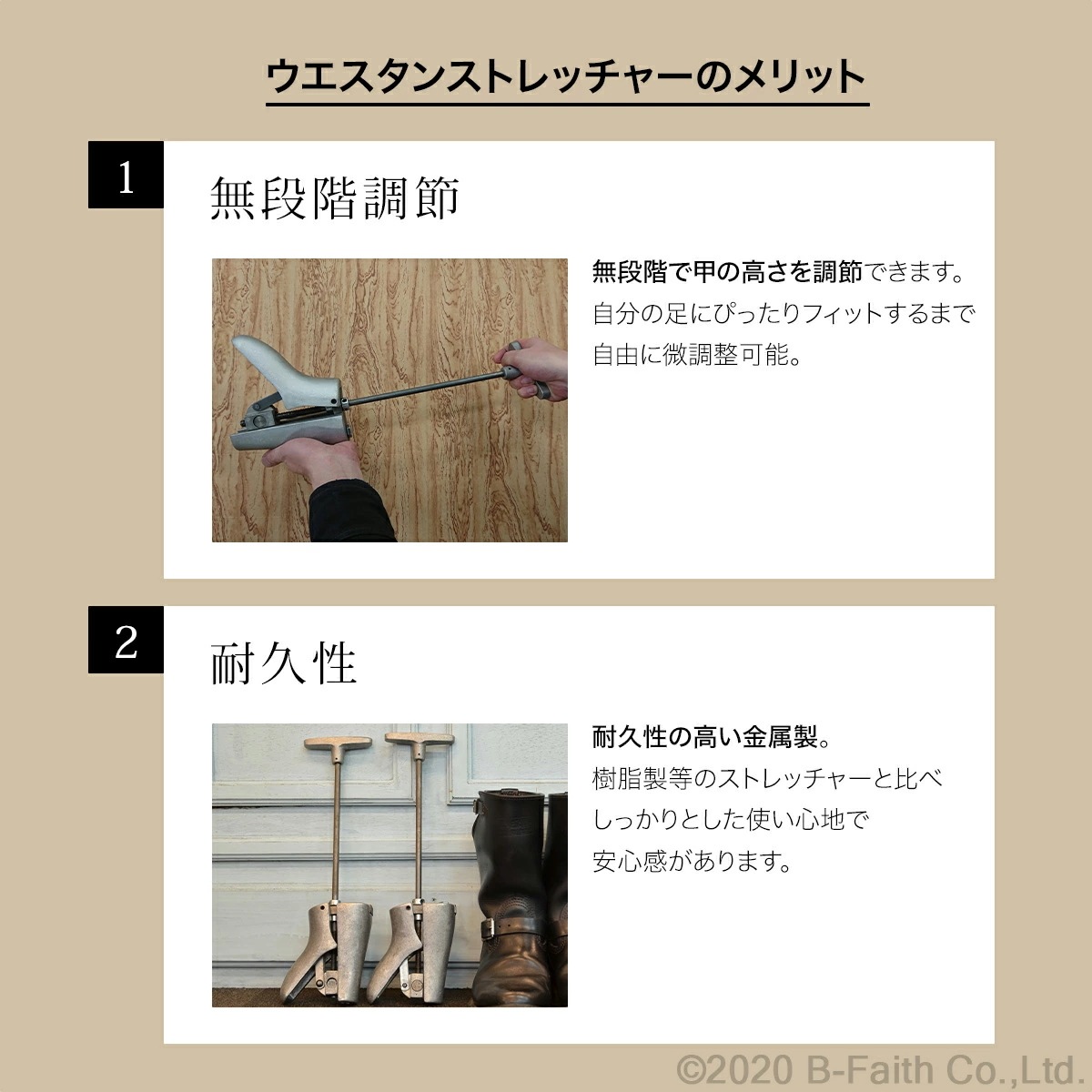 ウエスタンストレッチャーのメリット

1

無段階調節

無段階で甲の高さを調節できます。
自分の足にぴったりフィットするまで
自由に微調整可能。

2

耐久性

耐久性の高い金属製。
樹脂製等のストレッチャーと比べ
しっかりとした使い心地で
安心感があります。

©2020 B-Faith Co.,Ltd.