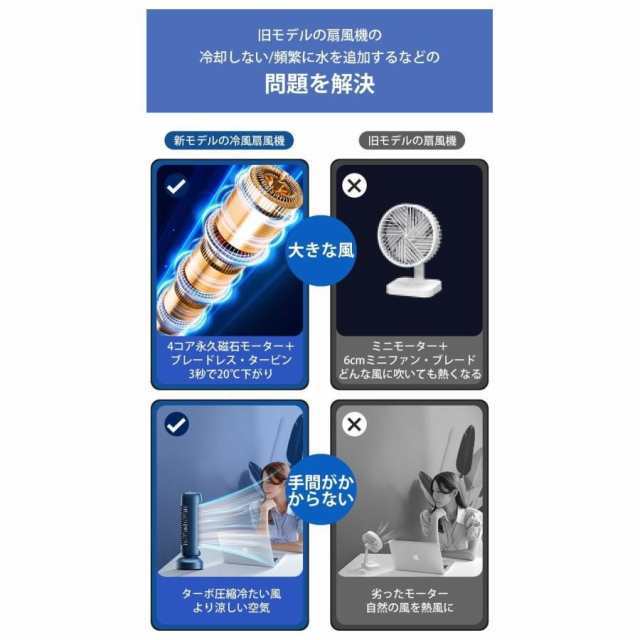 旧モデルの扇風機の
冷却しない/頻繁に水を追加するなどの
問題を解決

新モデルの冷風扇風機

旧モデルの扇風機

大きな風

4コア永久磁石モーター＋
ブレードレス・タービン
3秒で20℃下がり

ミニモーター＋
6cmミニファン・ブレード
どんな風に吹いても熱くなる

手間がかからない

ターボ圧縮冷たい風
より涼しい空気

劣ったモーター
自然の風を熱風に