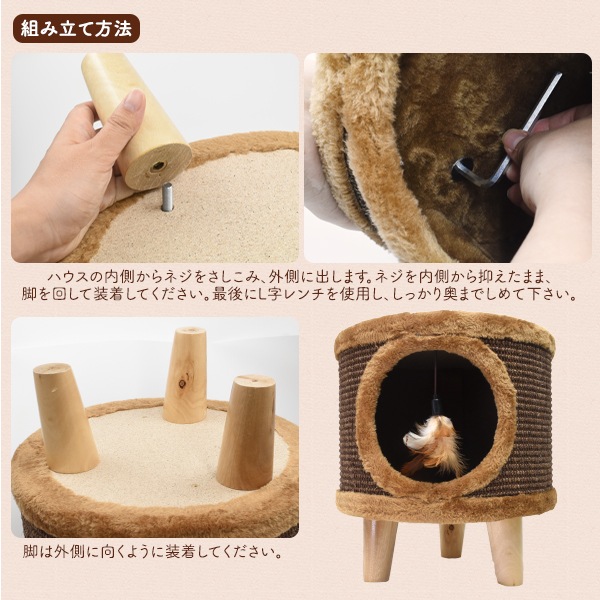 組み立て方法

ハウスの内側からネジをさしこみ、外側に出します。ネジを内側から抑えたまま、脚を回して装着してください。最後にL字レンチを使用し、しっかり奥までしめて下さい。

脚は外側に向くように装着してください。