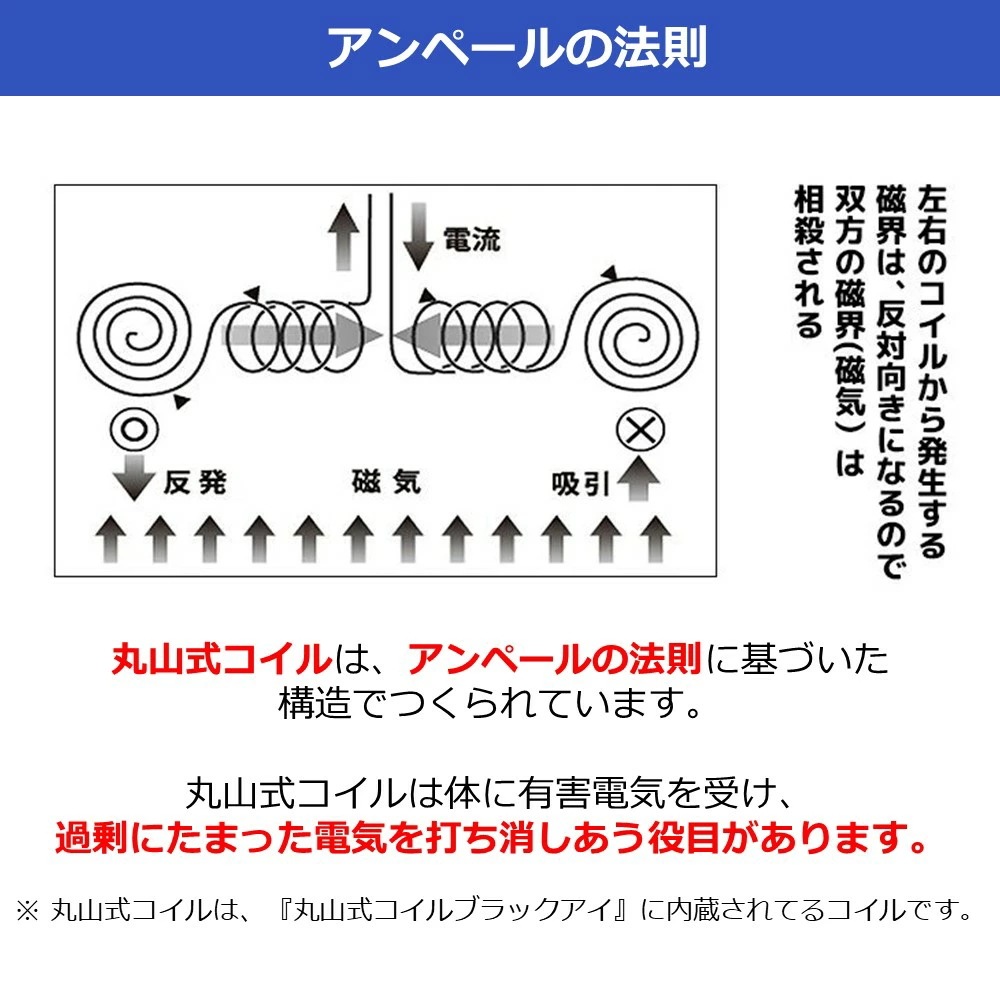 アンペールの法則

電流

反発

磁気

吸引

左右のコイルから発生する磁界は、反対向きになるので双方の磁界(磁気)は相殺される

丸山式コイルは、アンペールの法則に基づいた構造でつくられています。

丸山式コイルは体に有害電気を受け、過剰にたまった電気を打ち消しあう役目があります。

※ 丸山式コイルは、『丸山式コイルブラックアイ』に内蔵されてるコイルです。