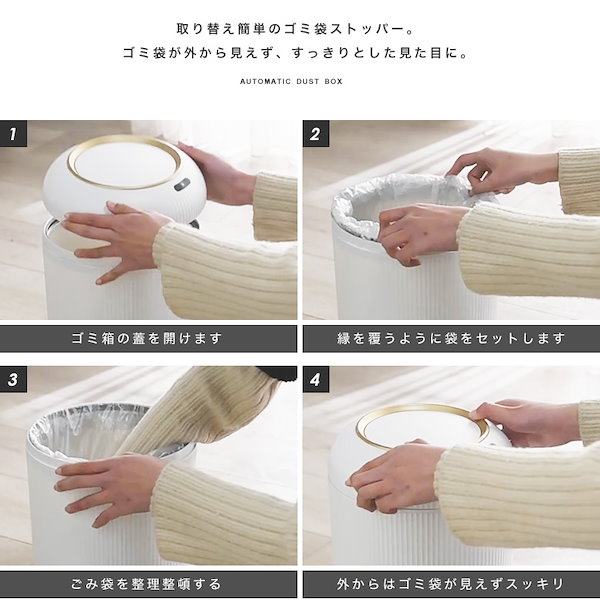 取り替え簡単のゴミ袋ストッパー。
ゴミ袋が外から見えず、すっきりとした見た目に。

AUTOMATIC DUST BOX

1

ゴミ箱の蓋を開けます

2

縁を覆うように袋をセットします

3

ごみ袋を整理整頓する

4

外からはゴミ袋が見えずスッキリ