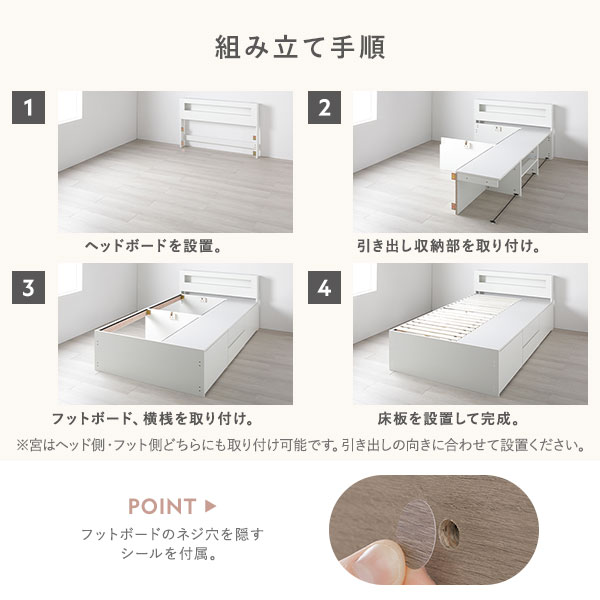 組み立て手順

1

ヘッドボードを設置。

2

引き出し収納部を取り付け。

3

フットボード、横桟を取り付け。

4

床板を設置して完成。

※宮はヘッド側・フット側どちらにも取り付け可能です。引き出しの向きに合わせて設置ください。

POINT ▶

フットボードのネジ穴を隠すシールを付属。