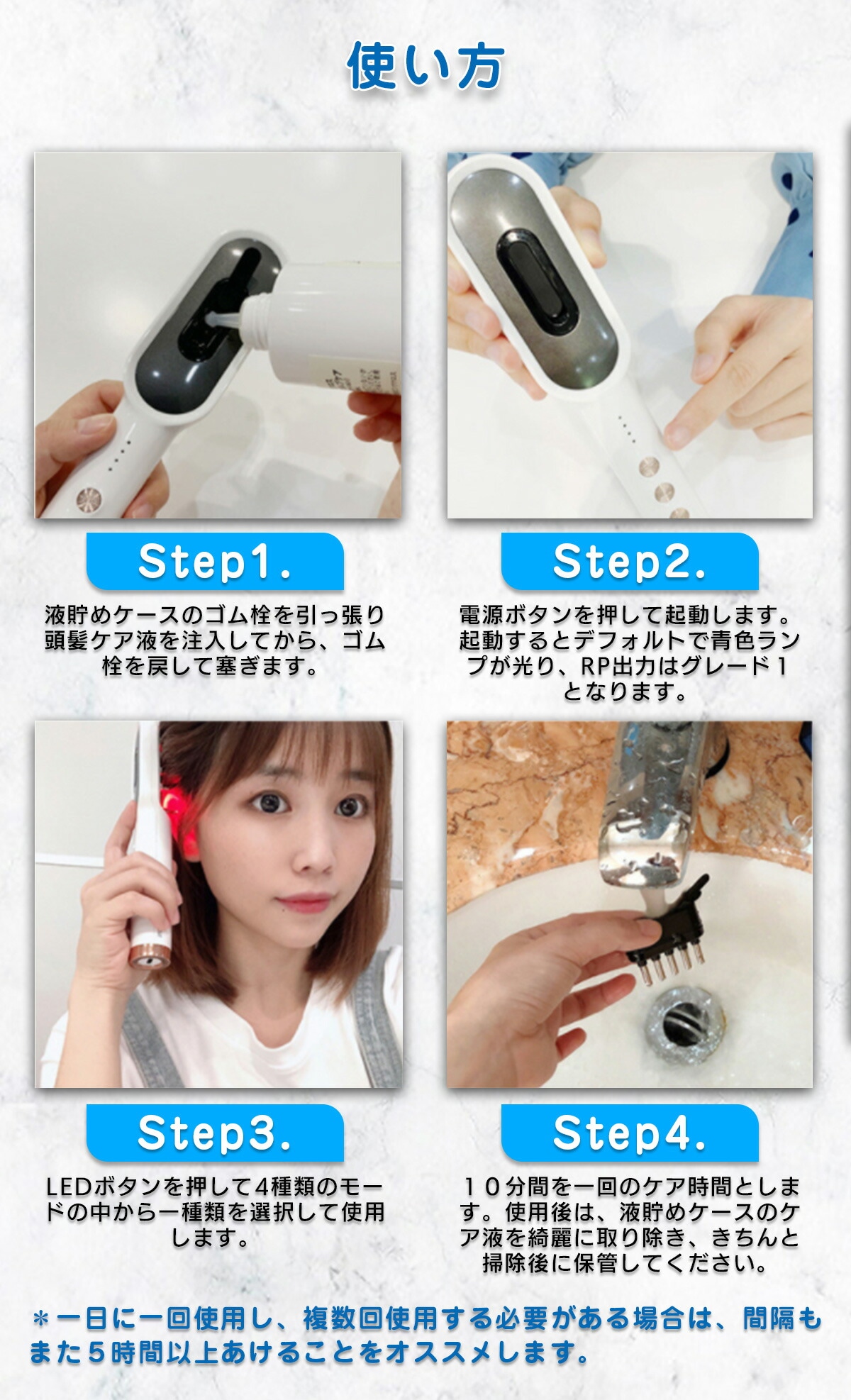 使い方

Step1.

液貯めケースのゴム栓を引っ張り頭髪ケア液を注入してから、ゴム栓を戻して塞ぎます。

Step2.

電源ボタンを押して起動します。起動するとデフォルトで青色ランプが光り、RP出力はグレード１となります。

Step3.

LEDボタンを押して4種類のモードの中から一種類を選択して使用します。

Step4.

１０分間を一回のケア時間とします。使用後は、液貯めケースのケア液を綺麗に取り除き、きちんと掃除後に保管してください。

＊一日に一回使用し、複数回使用する必要がある場合は、間隔もまた５時間以上あけることをオススメします。