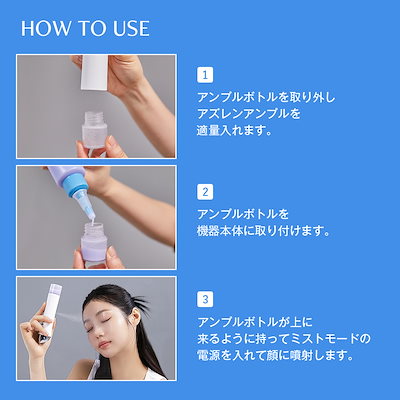 HOW TO USE

1
アンプルボトルを取り外し
アズレンアンプルを
適量入れます。

2
アンプルボトルを
機器本体に取り付けます。

3
アンプルボトルが上に
来るように持ってミストモードの
電源を入れて顔に噴射します。