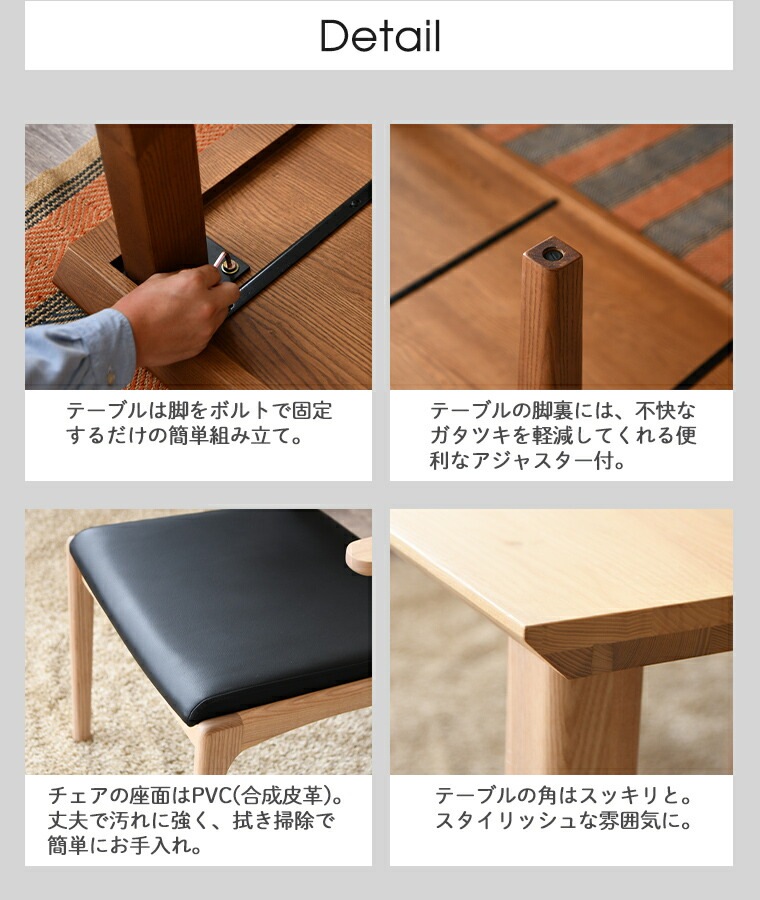 Detail

テーブルは脚をボルトで固定するだけの簡単組み立て。

テーブルの脚裏には、不快なガタツキを軽減してくれる便利なアジャスター付。

チェアの座面はPVC(合成皮革)。丈夫で汚れに強く、拭き掃除で簡単にお手入れ。

テーブルの角はスッキリと。スタイリッシュな雰囲気に。