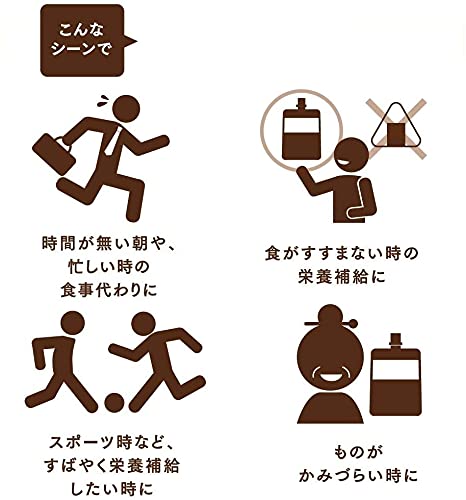 こんな
シーンで

時間が無い朝や、
忙しい時の
食事代わりに

食がすすまない時の
栄養補給に

スポーツ時など、
すばやく栄養補給
したい時に

ものが
かみづらい時に