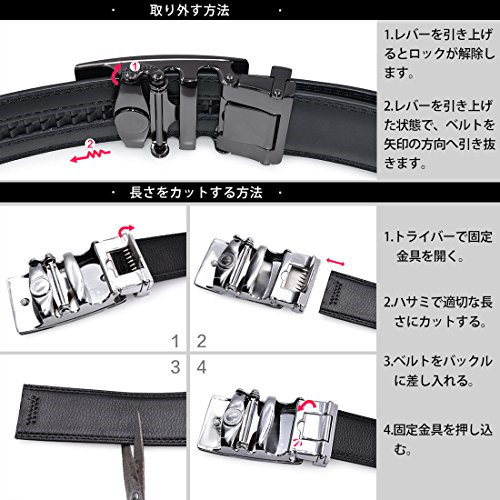 ・ 取り外す方法 ・

1

2

1.レバーを引き上げるとロックが解除します。

2.レバーを引き上げた状態で、ベルトを矢印の方向へ引き抜きます。

・ 長さをカットする方法 ・

1

2

3

4

1.トライバーで固定金具を開く。

2.ハサミで適切な長さにカットする。

3.ベルトをバックルに差し入れる。

4.固定金具を押し込む。