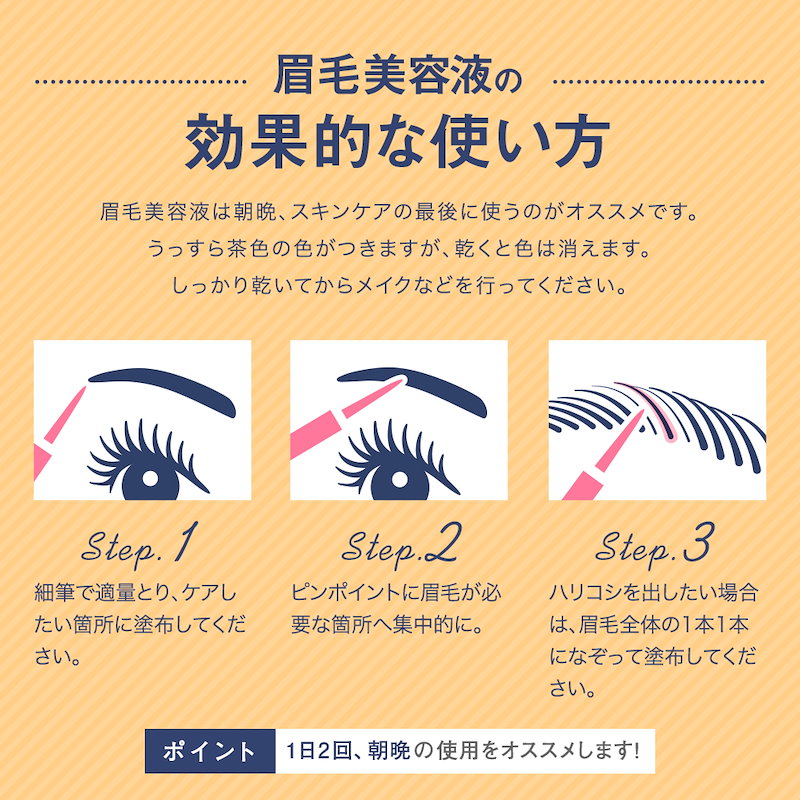 眉毛美容液の
効果的な使い方

眉毛美容液は朝晩、スキンケアの最後に使うのがオススメです。
うっすら茶色の色がつきますが、乾くと色は消えます。
しっかり乾いてからメイクなどを行ってください。

Step.1
細筆で適量とり、ケアしたい箇所に塗布してください。

Step.2
ピンポイントに眉毛が必要な箇所へ集中的に。

Step.3
ハリコシを出したい場合は、眉毛全体の1本1本になぞって塗布してください。

ポイント
1日2回、朝晩の使用をオススメします!